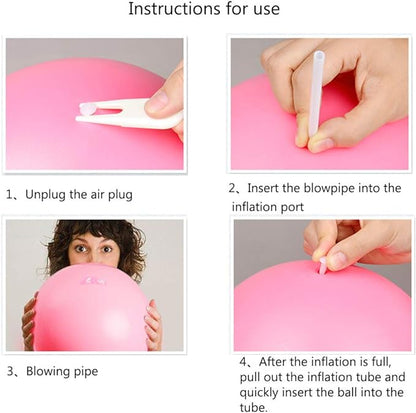 Instructions for use

1、Unplug the air plug

2、Insert the blowpipe into the inflation port

3、Blowing pipe

4、After the inflation is full, pull out the inflation tube and quickly insert the ball into the tube.